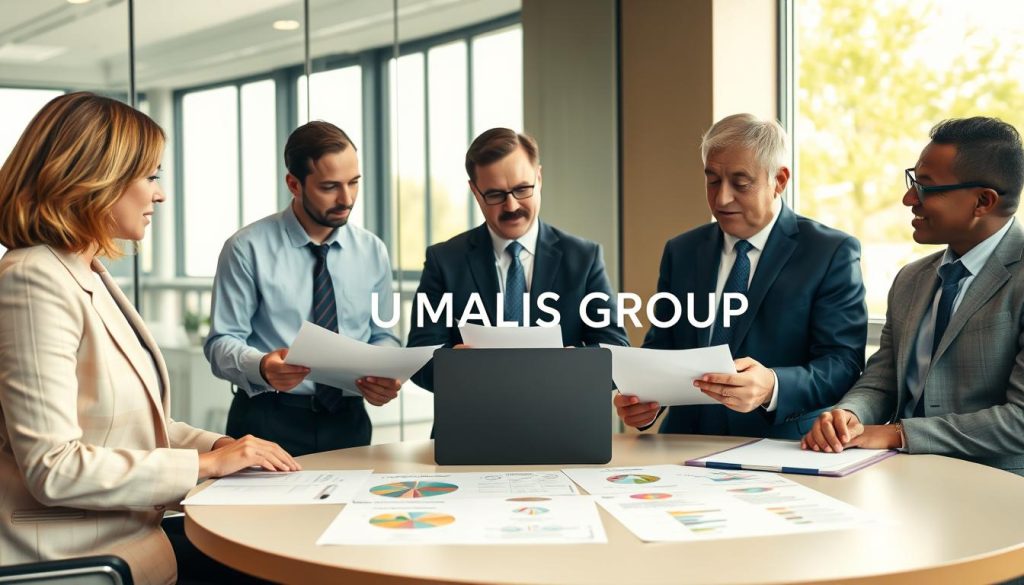 UMALIS GROUP